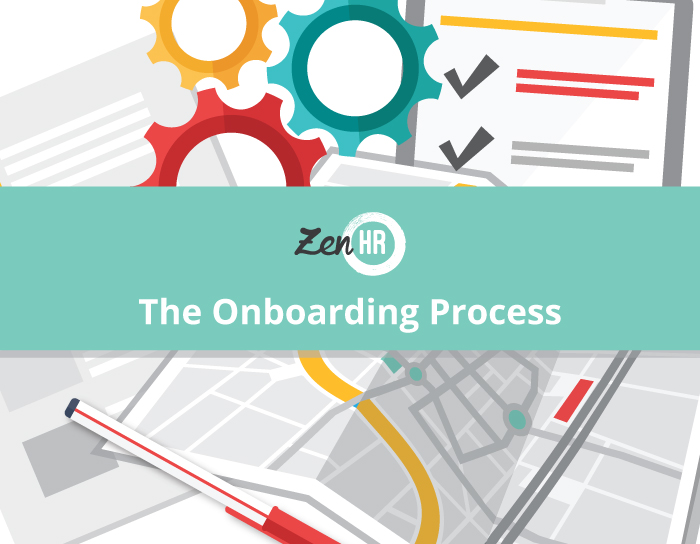 Zen HR

The Onboarding Process