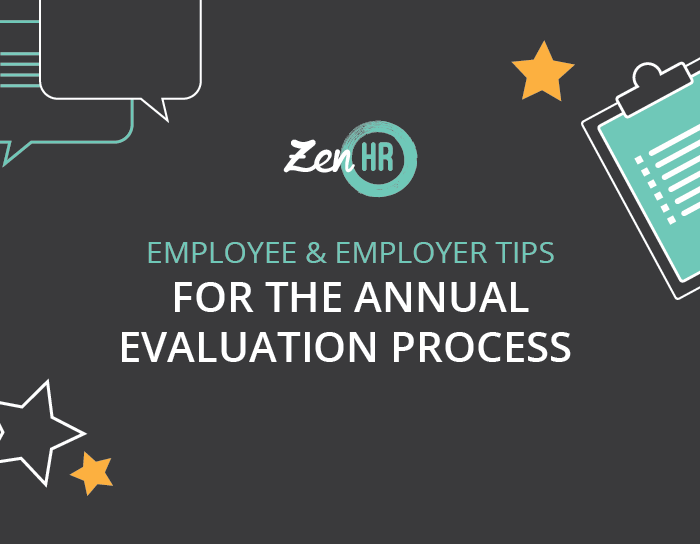 Zen HR

EMPLOYEE & EMPLOYER TIPS
FOR THE ANNUAL EVALUATION PROCESS