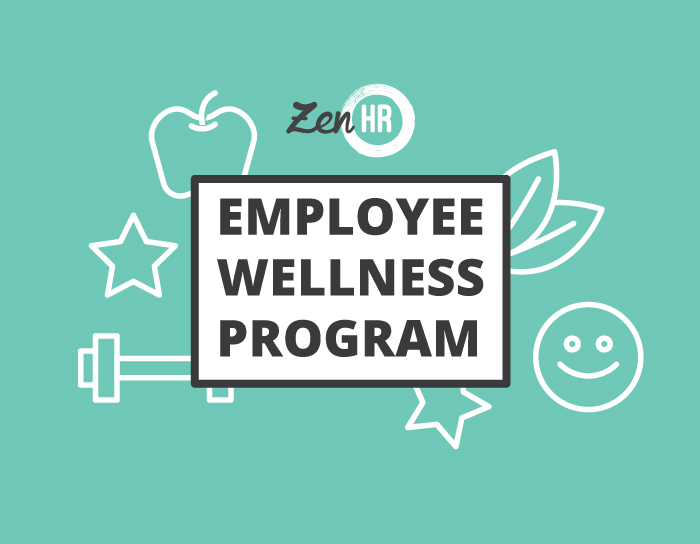 Zen HR

EMPLOYEE WELLNESS PROGRAM