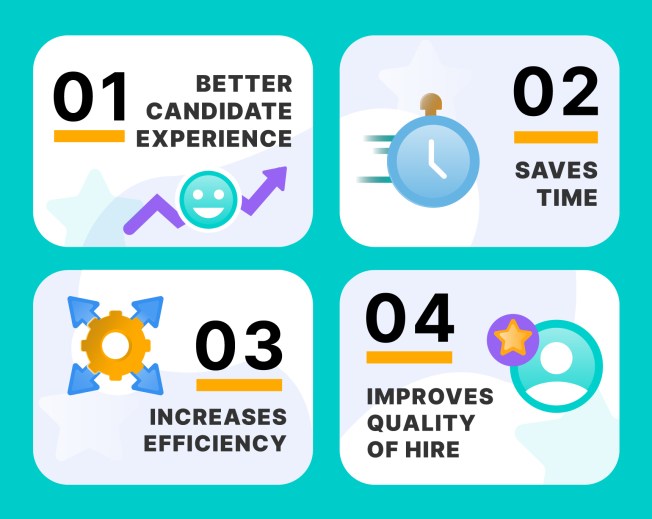 01
BETTER CANDIDATE EXPERIENCE

02
SAVES TIME

03
INCREASES EFFICIENCY

04
IMPROVES QUALITY OF HIRE