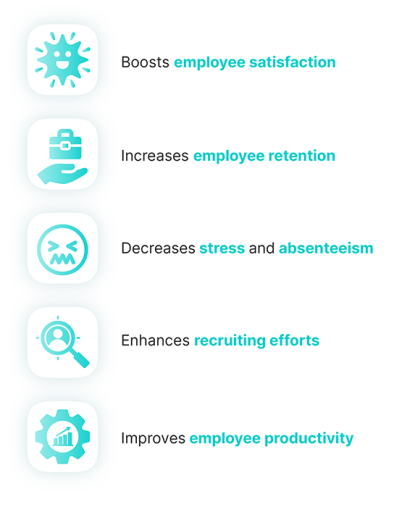 Boosts employee satisfaction

Increases employee retention

Decreases stress and absenteeism

Enhances recruiting efforts

Improves employee productivity